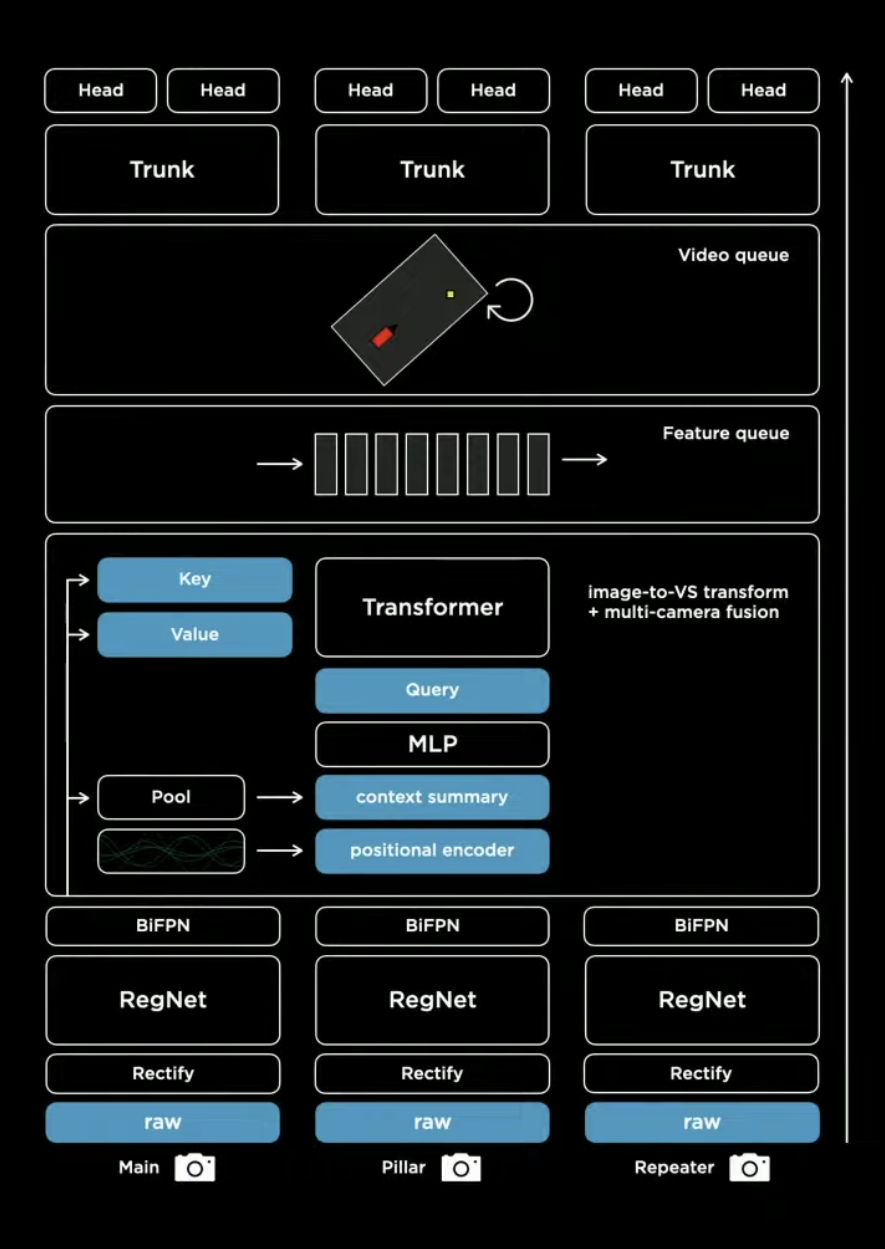 Head Head Head Head Head Head

Trunk Trunk Trunk

Video queue

Feature queue

Key

Value

Transformer

image-to-VS transform
+ multi-camera fusion

Query

MLP

Pool

context summary

positional encoder

BiFPN BiFPN BiFPN

RegNet RegNet RegNet

Rectify Rectify Rectify

raw raw raw

Main Pillar Repeater